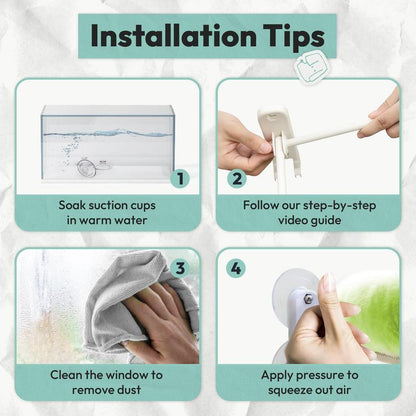 Installation Tips

1
Soak suction cups in warm water

2
Follow our step-by-step video guide

3
Clean the window to remove dust

4
Apply pressure to squeeze out air